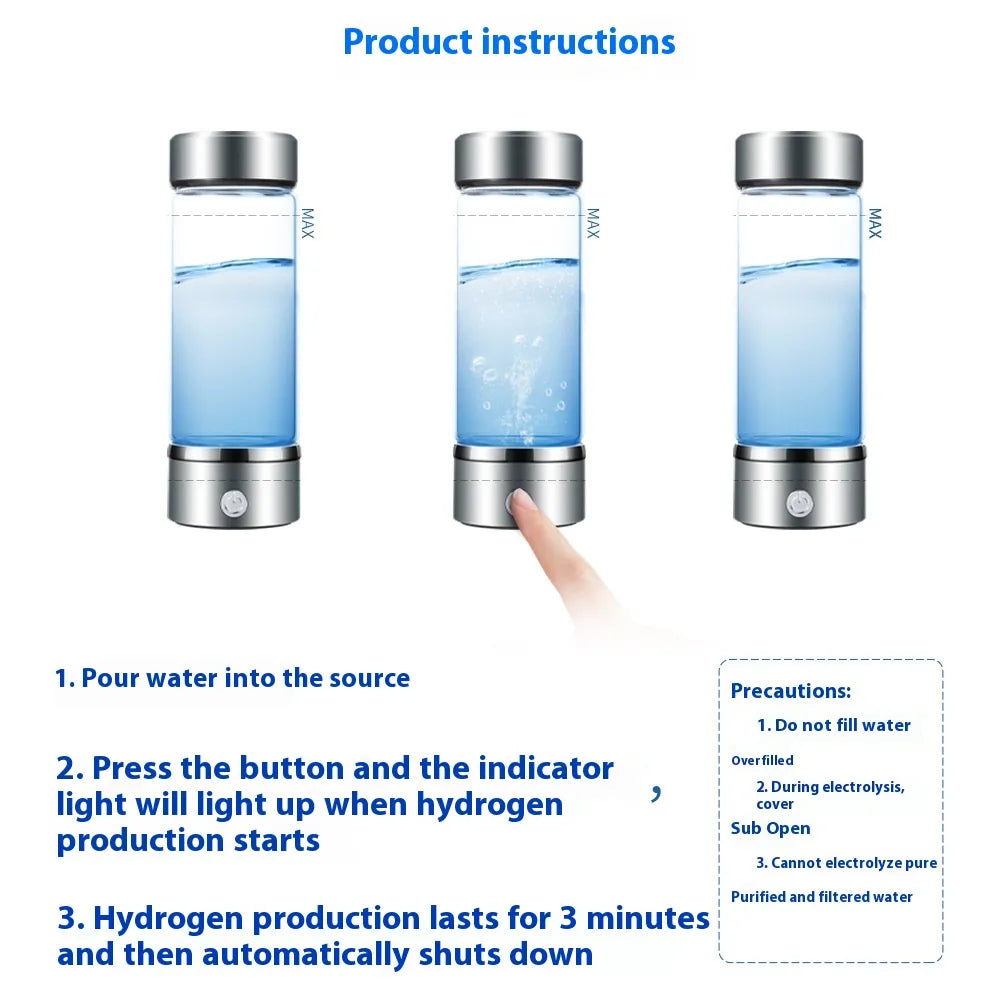 Product instructions

MAX

MAX

MAX

1. Pour water into the source

2. Press the button and the indicator light will light up when hydrogen production starts ,

3. Hydrogen production lasts for 3 minutes and then automatically shuts down

Precautions:

1. Do not fill water

Overfilled

2. During electrolysis, cover

Sub Open

3. Cannot electrolyze pure

Purified and filtered water